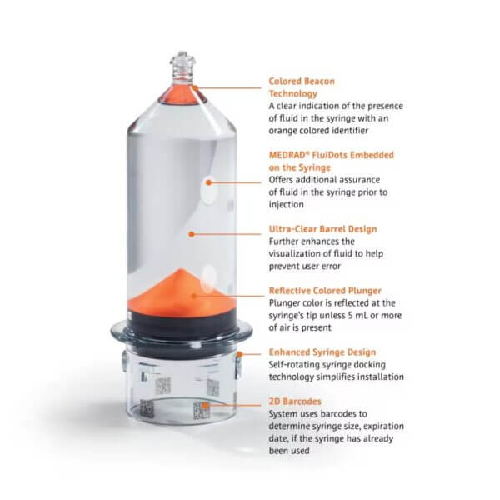 Colored Beacon Technology
A clear indication of the presence of fluid in the syringe with an orange colored identifier

MEDRAD® FluiDots Embedded on the Syringe
Offers additional assurance of fluid in the syringe prior to injection

Ultra-Clear Barrel Design
Further enhances the visualization of fluid to help prevent user error

Reflective Colored Plunger
Plunger color is reflected at the syringe's tip unless 5 mL or more of air is present

Enhanced Syringe Design
Self-rotating syringe docking technology simplifies installation

2D Barcodes
System uses barcodes to determine syringe size, expiration date, if the syringe has already been used