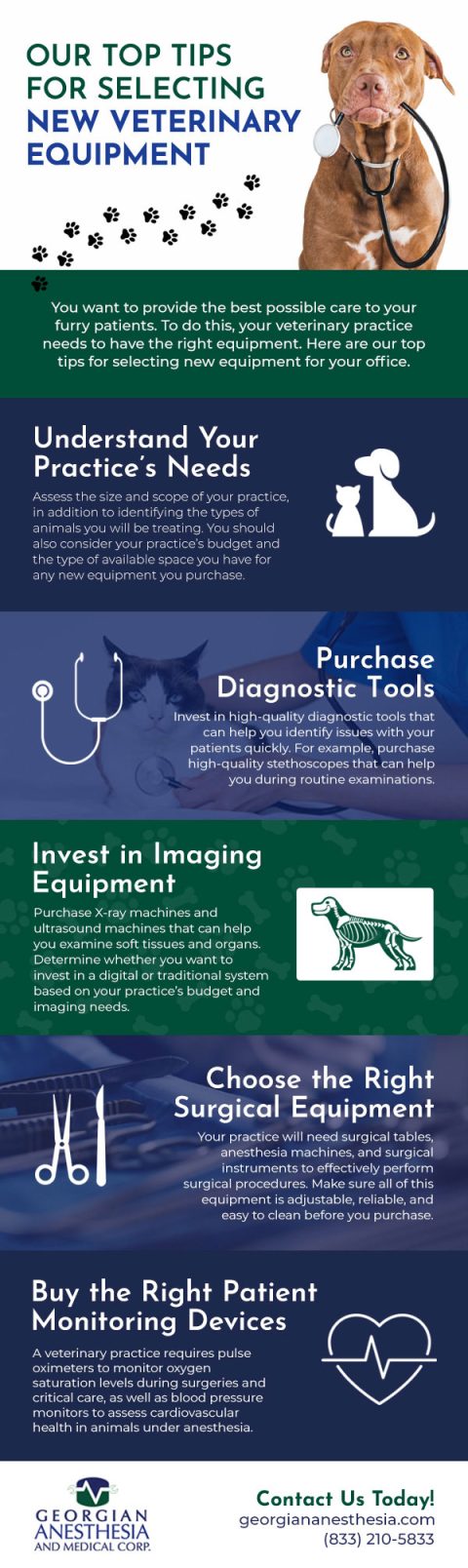 OUR TOP TIPS FOR SELECTING NEW VETERINARY EQUIPMENT

You want to provide the best possible care to your furry patients. To do this, your veterinary practice needs to have the right equipment. Here are our top tips for selecting new equipment for your office.

Understand Your Practice's Needs

Assess the size and scope of your practice, in addition to identifying the types of animals you will be treating. You should also consider your practice's budget and the type of available space you have for any new equipment you purchase.

Purchase Diagnostic Tools

Invest in high-quality diagnostic tools that can help you identify issues with your patients quickly. For example, purchase high-quality stethoscopes that can help you during routine examinations.

Invest in Imaging Equipment

Purchase X-ray machines and ultrasound machines that can help you examine soft tissues and organs. Determine whether you want to invest in a digital or traditional system based on your practice's budget and imaging needs.

Choose the Right Surgical Equipment

Your practice will need surgical tables, anesthesia machines, and surgical instruments to effectively perform surgical procedures. Make sure all of this equipment is adjustable, reliable, and easy to clean before you purchase.

Buy the Right Patient Monitoring Devices

A veterinary practice requires pulse oximeters to monitor oxygen saturation levels during surgeries and critical care, as well as blood pressure monitors to assess cardiovascular health in animals under anesthesia.

GEORGIAN ANESTHESIA AND MEDICAL CORP.

Contact Us Today!
georgiananesthesia.com
(833) 210-5833